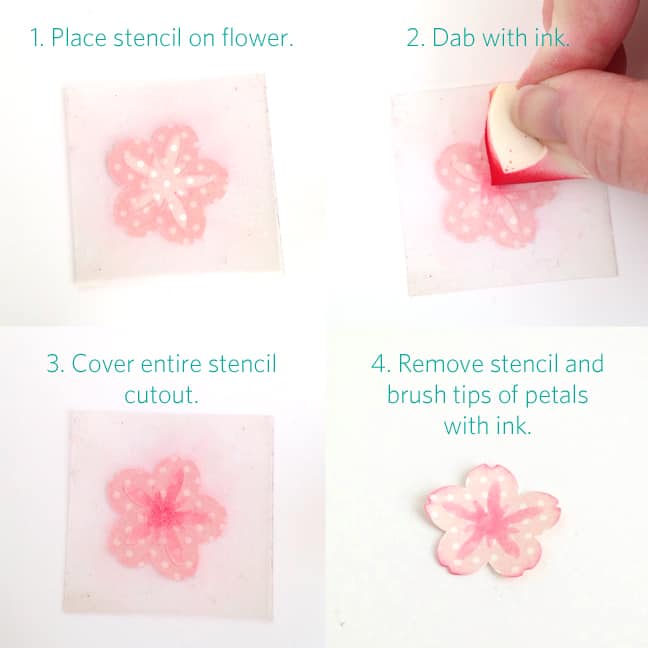 1. Place stencil on flower.

2. Dab with ink.

3. Cover entire stencil cutout.

4. Remove stencil and brush tips of petals with ink.